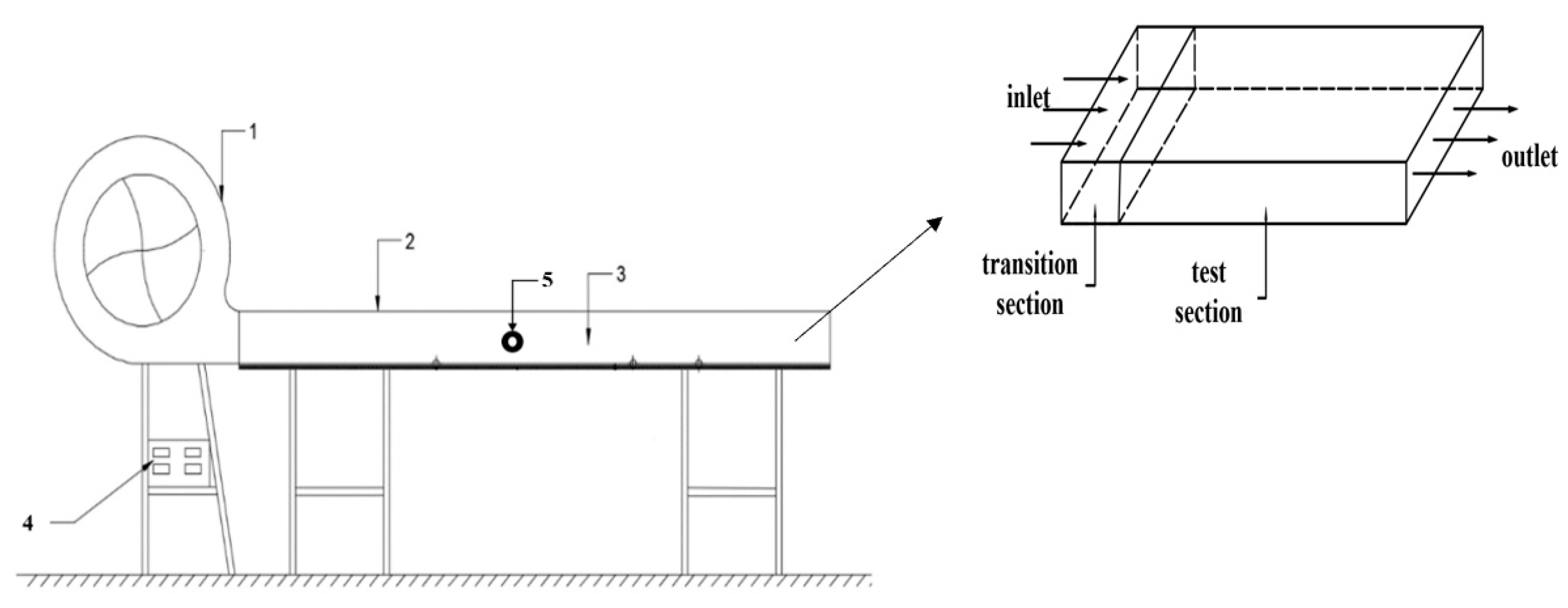 1

2

5

3

4

inlet

outlet

transition section

test section