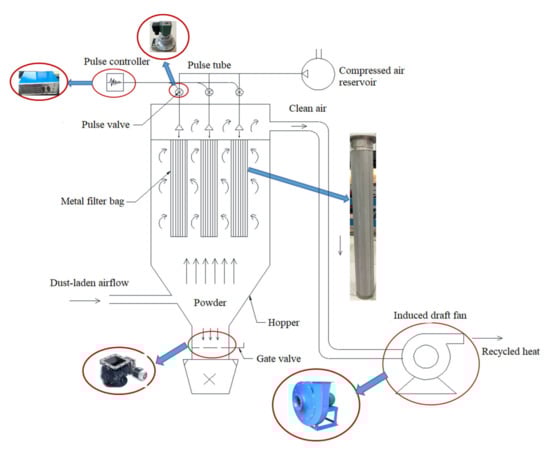 Pulse controller
Pulse tube
Compressed air reservoir
Pulse valve
Clean air
Metal filter bag
Dust-laden airflow
Powder
Hopper
Gate valve
Induced draft fan
Recycled heat