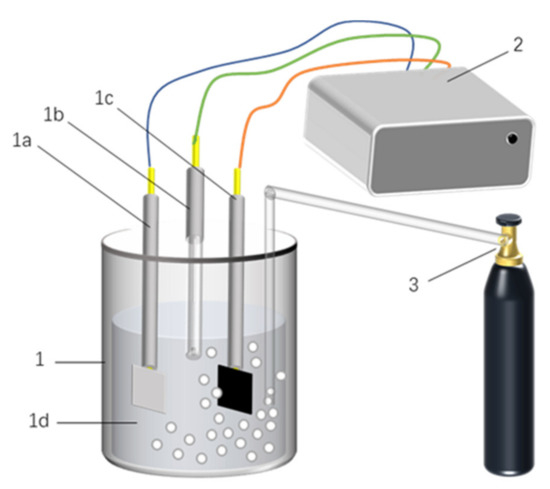 2
1c
1b
1a
3
1
1d