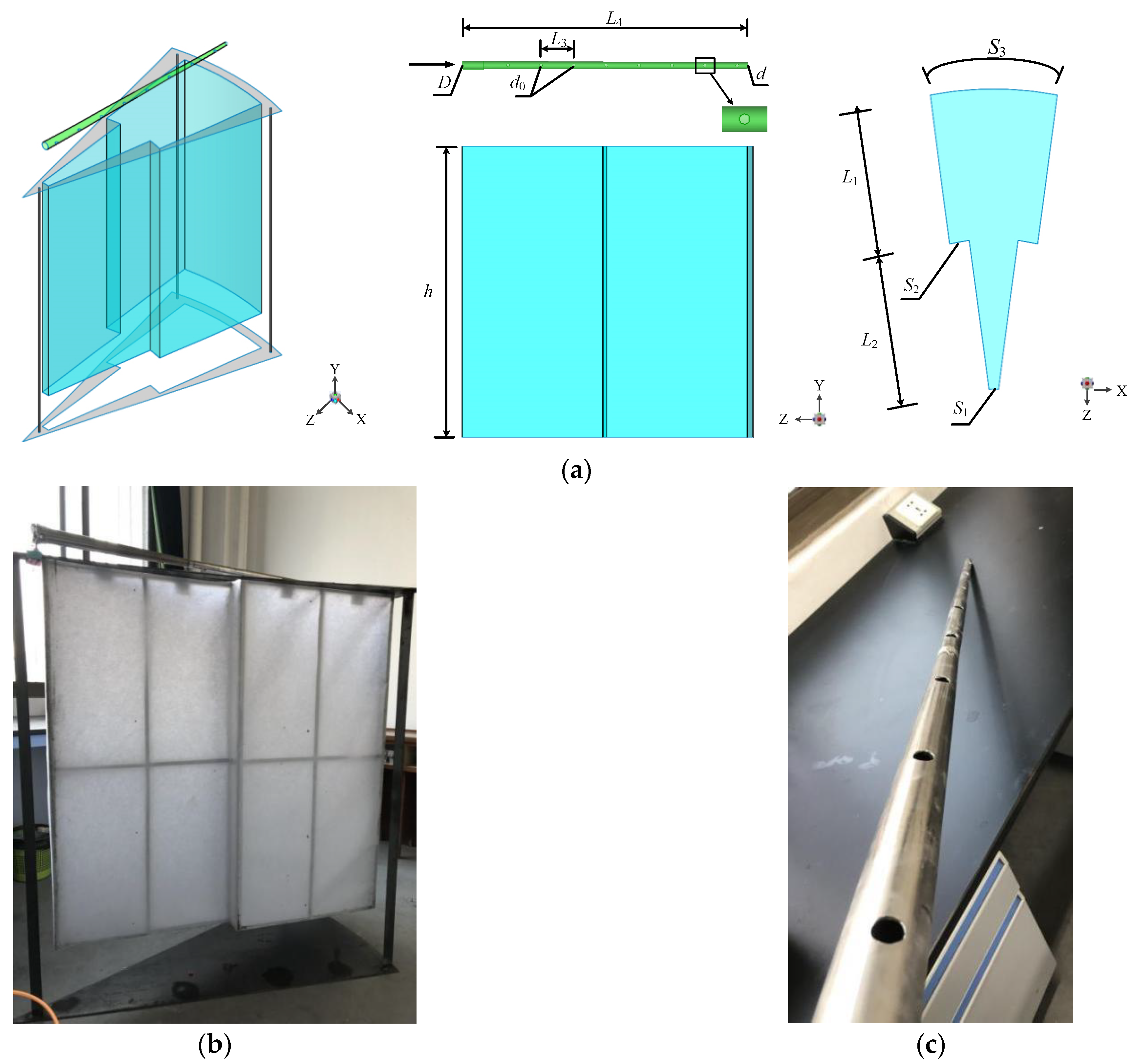 Y
Z X

$L_4$
$L_3$
$D$
$d_0$
$d$
$h$
Y
Z

$S_3$
$L_1$
$S_2$
$L_2$
$S_1$
X
Z

(a)

(b)

(c)