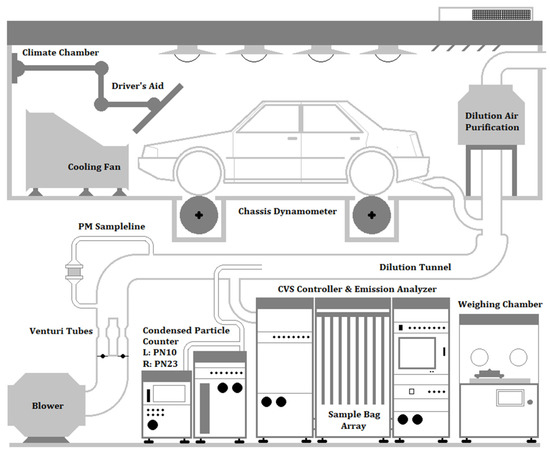 Climate Chamber

Driver's Aid

Dilution Air Purification

Cooling Fan

Chassis Dynamometer

PM Sampleline

Dilution Tunnel

CVS Controller & Emission Analyzer

Weighing Chamber

Venturi Tubes

Condensed Particle Counter
L: PN10
R: PN23

Blower

Sample Bag Array