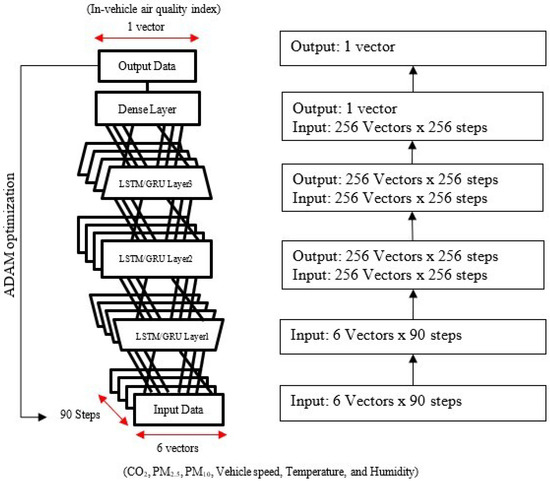 (In-vehicle air quality index)

1 vector

Output Data

Dense Layer

LSTM/GRU Layer3

LSTM/GRU Layer2

LSTM/GRU Layer1

Input Data

ADAM optimization

90 Steps

6 vectors

($CO_2$, $PM_{2.5}$, $PM_{10}$, Vehicle speed, Temperature, and Humidity)

Output: 1 vector

Output: 1 vector
Input: 256 Vectors x 256 steps

Output: 256 Vectors x 256 steps
Input: 256 Vectors x 256 steps

Output: 256 Vectors x 256 steps
Input: 256 Vectors x 256 steps

Input: 6 Vectors x 90 steps

Input: 6 Vectors x 90 steps