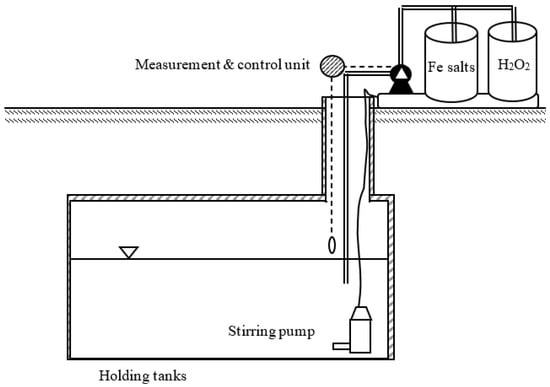 Measurement & control unit

Fe salts

$H_2O_2$

Stirring pump

Holding tanks