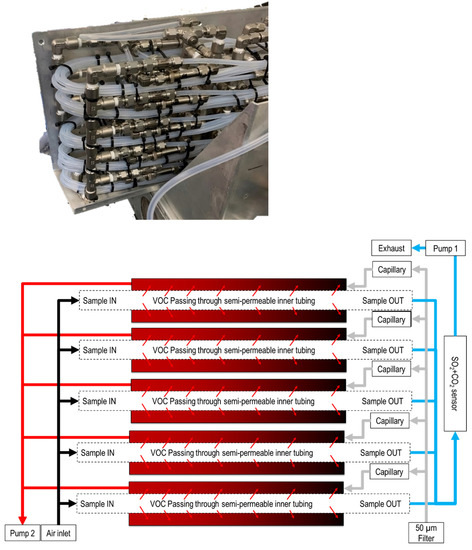 Exhaust

Pump 1

Capillary

Sample IN

VOC Passing through semi-permeable inner tubing

Sample OUT

Capillary

Sample IN

VOC Passing through semi-permeable inner tubing

Sample OUT

Capillary

Sample IN

VOC Passing through semi-permeable inner tubing

Sample OUT

Capillary

Sample IN

VOC Passing through semi-permeable inner tubing

Sample OUT

Capillary

Sample IN

VOC Passing through semi-permeable inner tubing

Sample OUT

$SO_2$+$CO_2$ sensor

Pump 2

Air inlet

50 µm Filter