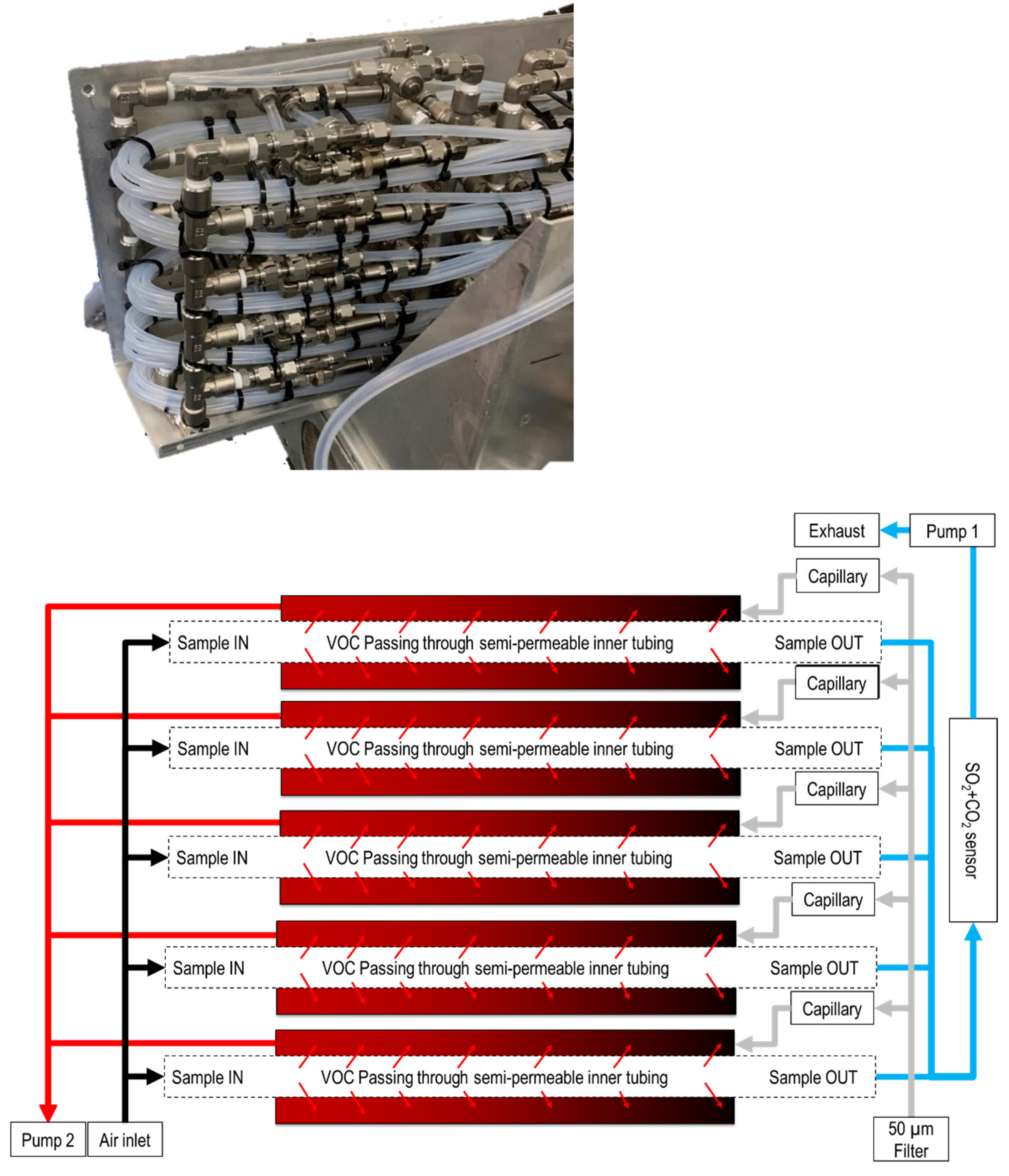 Exhaust
Pump 1
Capillary
Sample IN
VOC Passing through semi-permeable inner tubing
Sample OUT
Capillary
Sample IN
VOC Passing through semi-permeable inner tubing
Sample OUT
Capillary
Sample IN
VOC Passing through semi-permeable inner tubing
Sample OUT
Capillary
Sample IN
VOC Passing through semi-permeable inner tubing
Sample OUT
Capillary
Sample IN
VOC Passing through semi-permeable inner tubing
Sample OUT
$SO_2$+$CO_2$ sensor
Pump 2
Air inlet
50 µm Filter