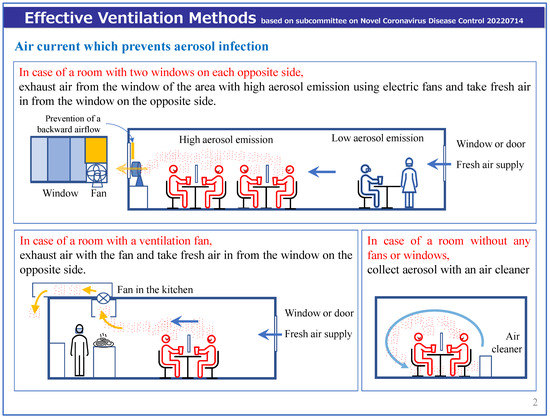 Effective Ventilation Methods based on subcommittee on Novel Coronavirus Disease Control 20220714

Air current which prevents aerosol infection

In case of a room with two windows on each opposite side,
exhaust air from the window of the area with high aerosol emission using electric fans and take fresh air in from the window on the opposite side.

Prevention of a backward airflow

Window Fan

High aerosol emission

Low aerosol emission

Window or door

Fresh air supply

In case of a room with a ventilation fan,
exhaust air with the fan and take fresh air in from the window on the opposite side.

Fan in the kitchen

Window or door

Fresh air supply

In case of a room without any fans or windows,
collect aerosol with an air cleaner

Air cleaner

2