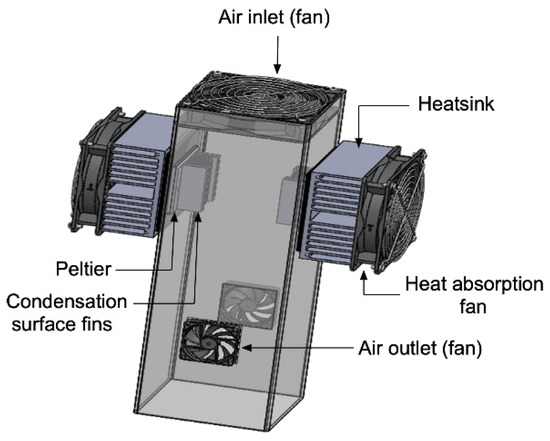 Air inlet (fan)

Heatsink

Peltier

Condensation surface fins

Heat absorption fan

Air outlet (fan)