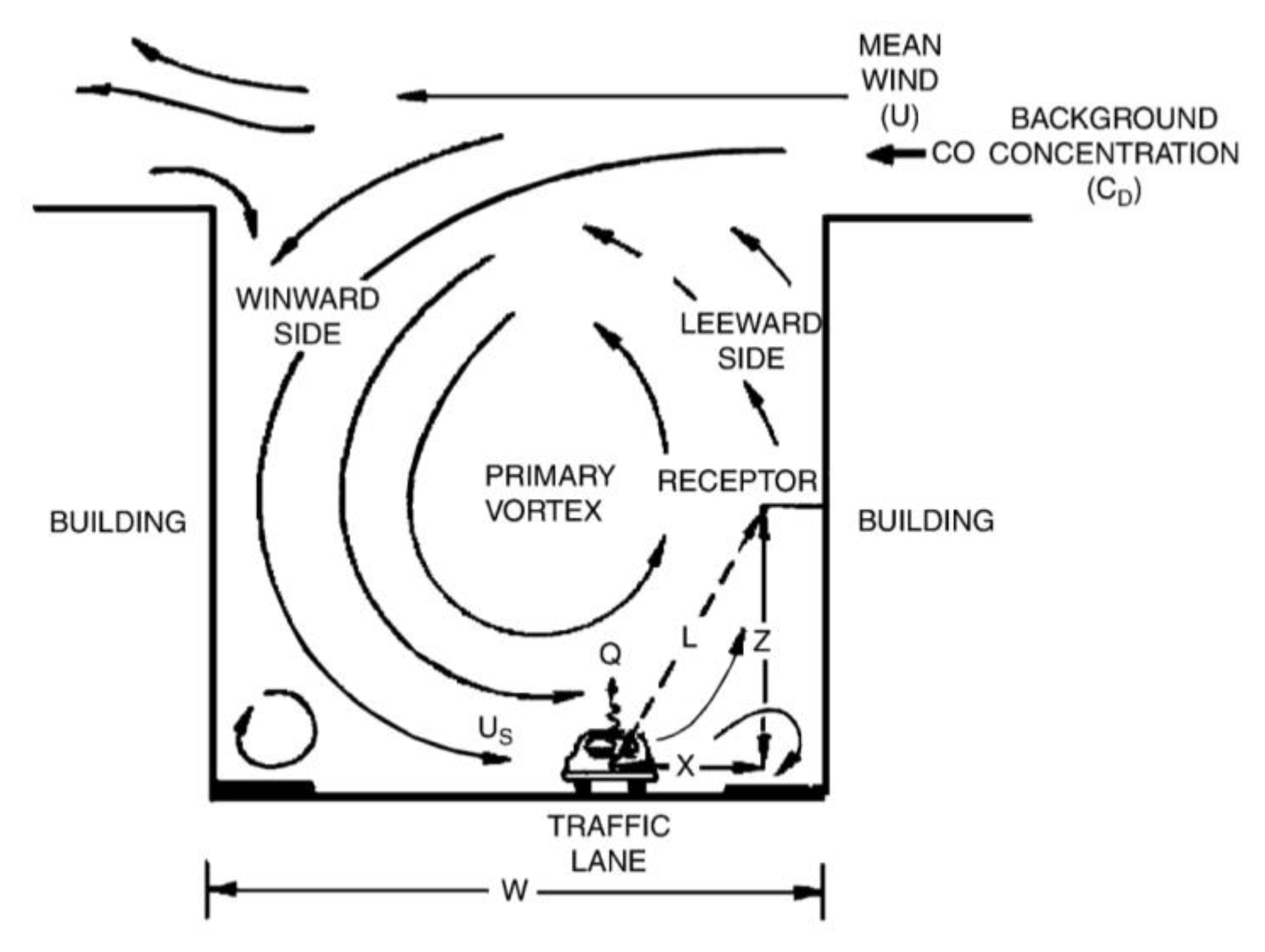 MEAN WIND (U)

BACKGROUND CO CONCENTRATION ($C_D$)

WINWARD SIDE

LEEWARD SIDE

PRIMARY VORTEX

RECEPTOR

BUILDING

BUILDING

Q

L

Z

$U_S$

X

TRAFFIC LANE

W