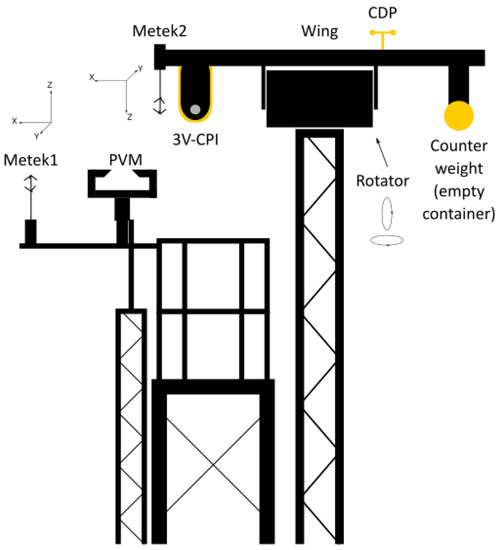 Metek2

Wing

CDP

X Y Z

Z X Y

3V-CPI

Metek1

PVM

Rotator

Counter weight (empty container)