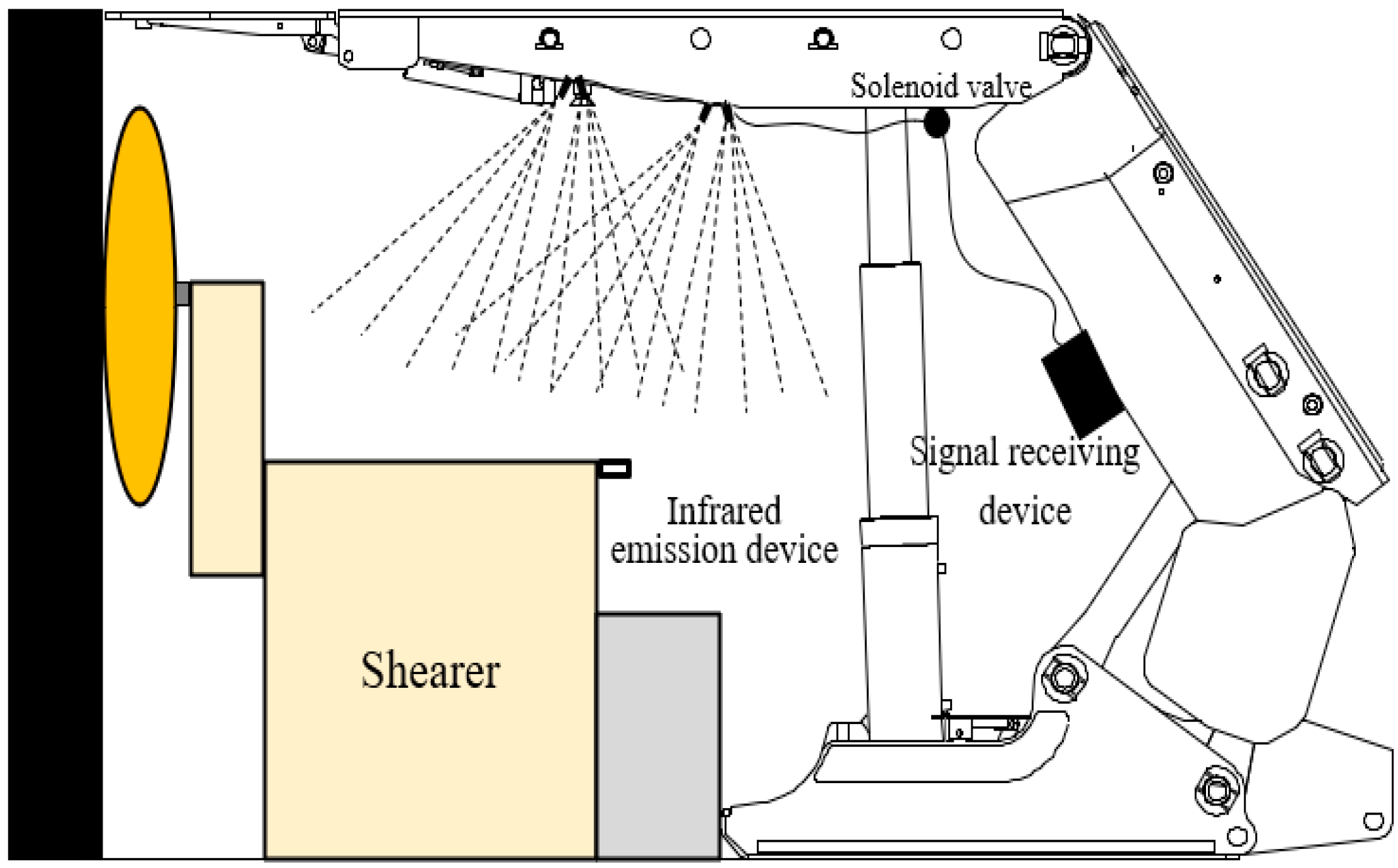 Solenoid valve

Signal receiving device

Infrared emission device

Shearer