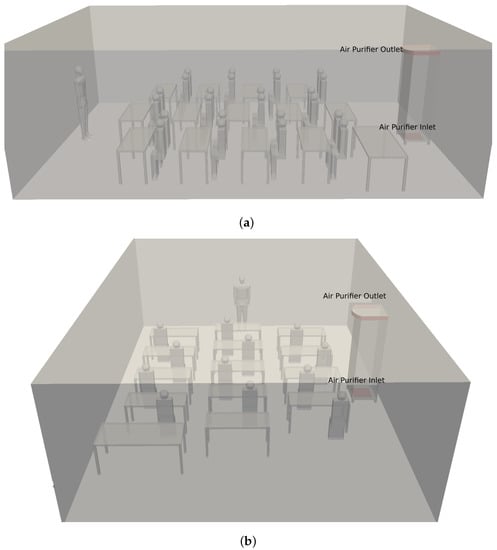 Air Purifier Outlet

Air Purifier Inlet

(a)

Air Purifier Outlet

Air Purifier Inlet

(b)