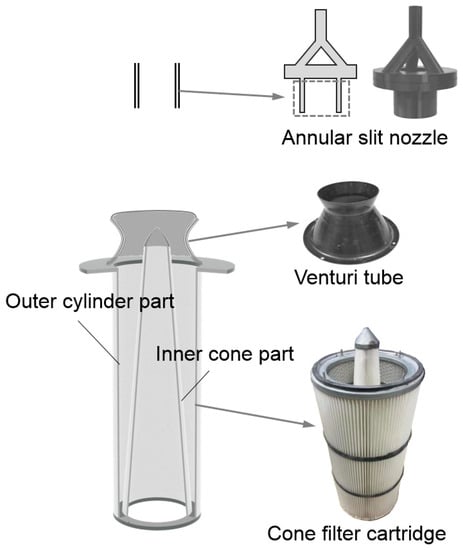 Annular slit nozzle

Venturi tube

Outer cylinder part

Inner cone part

Cone filter cartridge