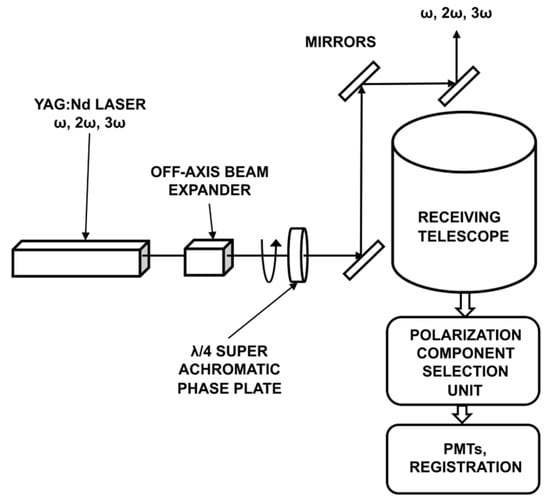 ω, 2ω, 3ω

MIRRORS

YAG:Nd LASER
ω, 2ω, 3ω

OFF-AXIS BEAM
EXPANDER

RECEIVING
TELESCOPE

λ/4 SUPER
ACHROMATIC
PHASE PLATE

POLARIZATION
COMPONENT
SELECTION
UNIT

PMTs,
REGISTRATION