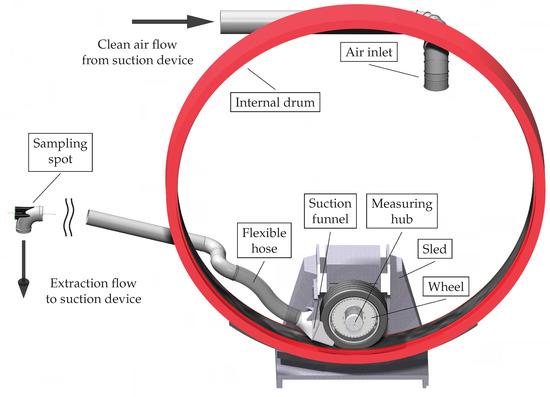 Clean air flow
from suction device

Air inlet

Internal drum

Sampling
spot

Suction
funnel

Measuring
hub

Flexible
hose

Sled

Wheel

Extraction flow
to suction device