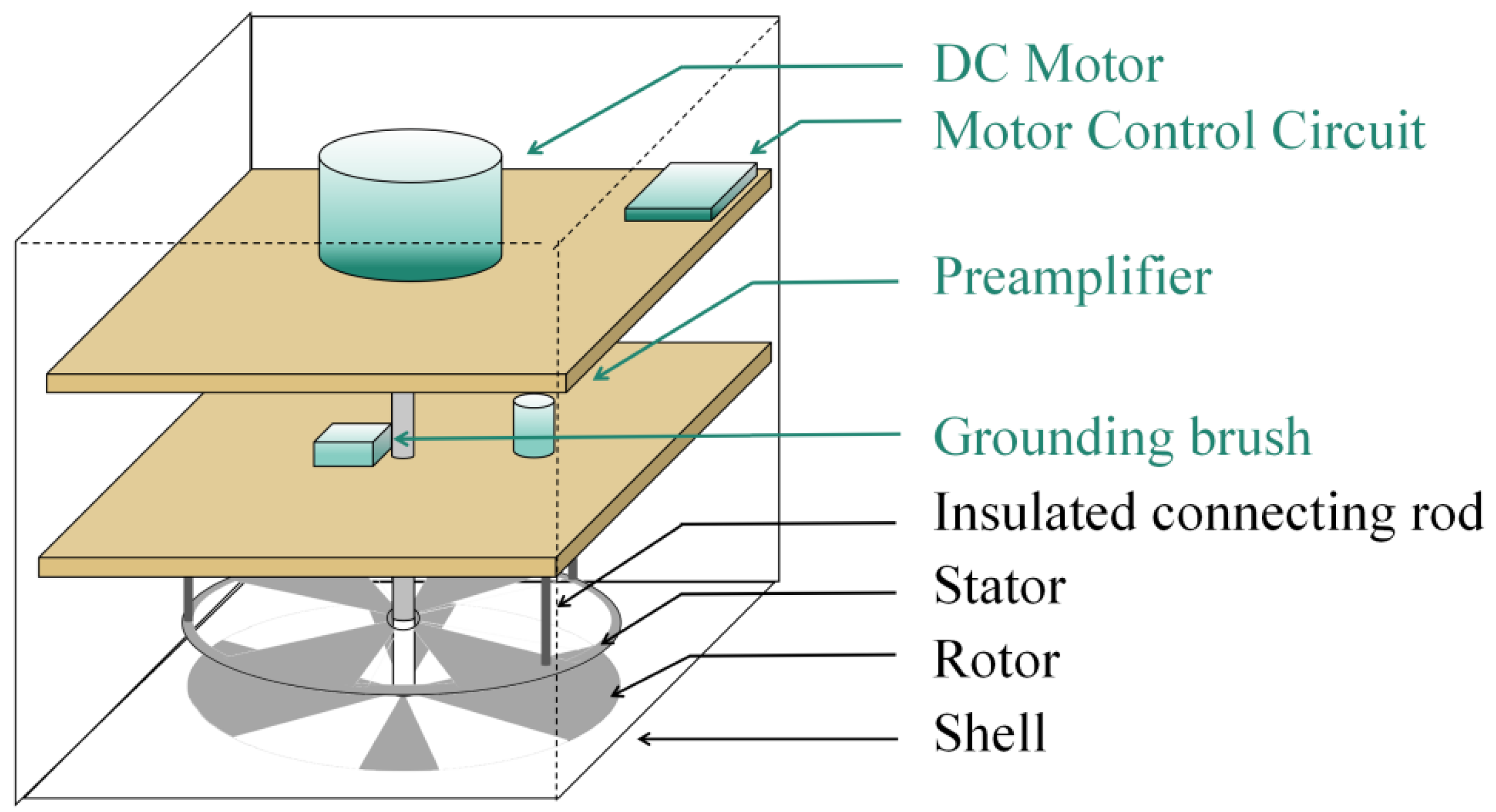 DC Motor
Motor Control Circuit
Preamplifier
Grounding brush
Insulated connecting rod
Stator
Rotor
Shell