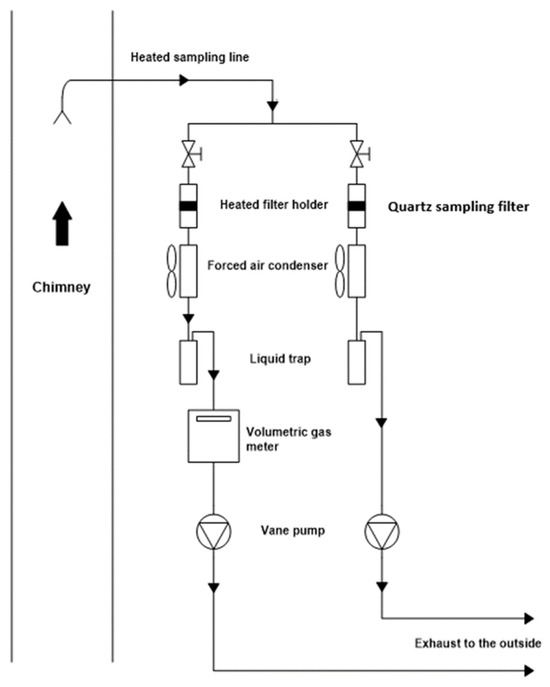 Heated sampling line

Heated filter holder

Quartz sampling filter

Forced air condenser

Chimney

Liquid trap

Volumetric gas meter

Vane pump

Exhaust to the outside