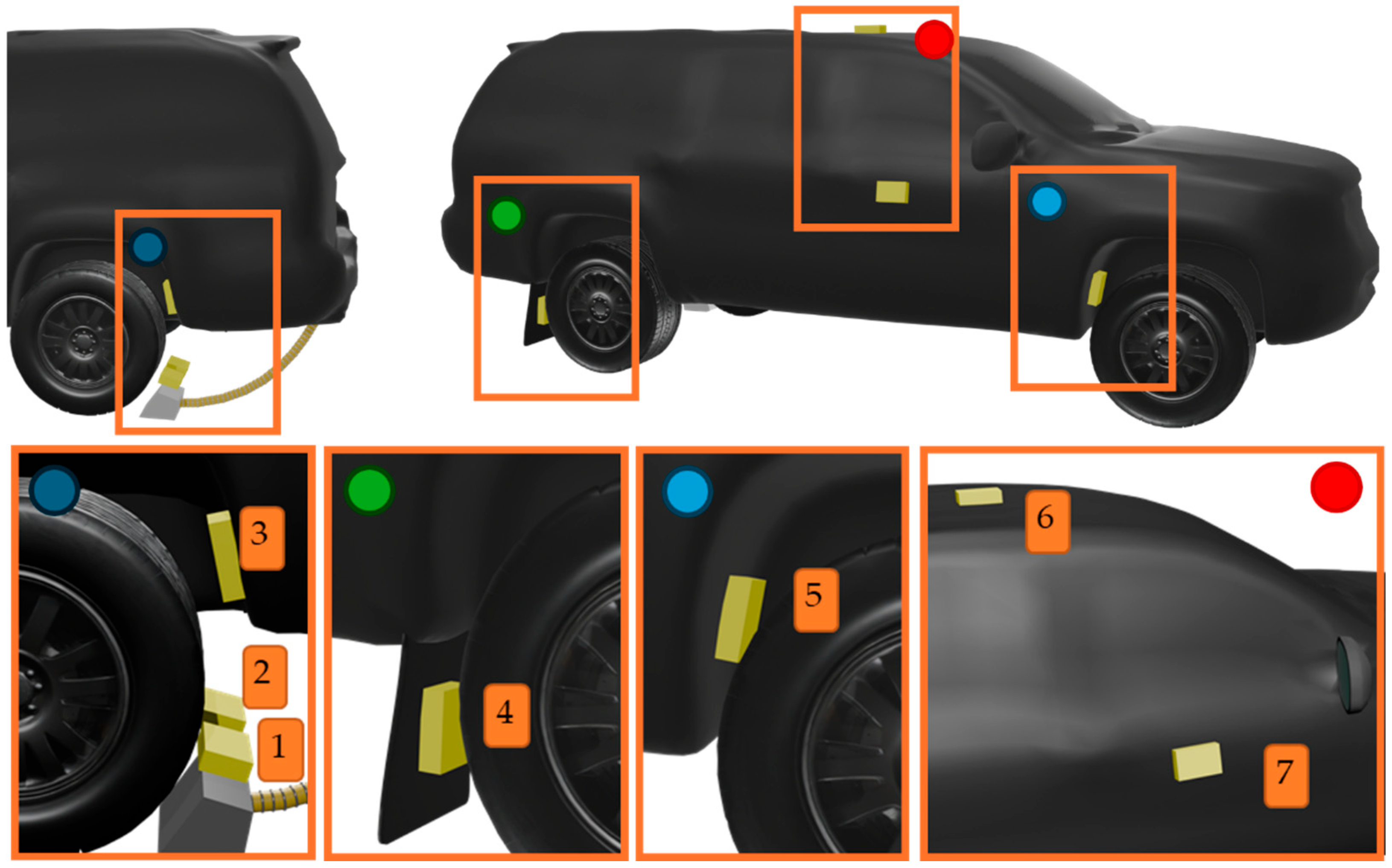 3
2
1
4
5
6
7