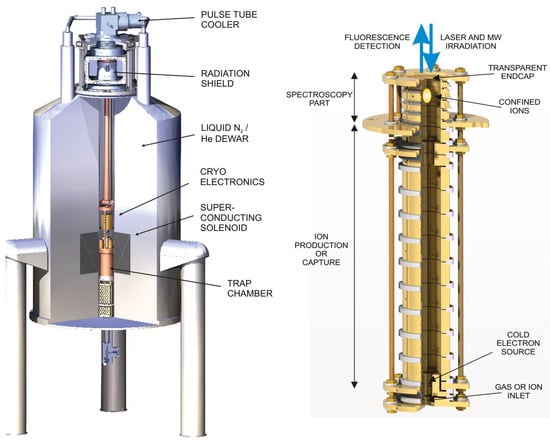 PULSE TUBE COOLER

RADIATION SHIELD

LIQUID $N_2$ / He DEWAR

CRYO ELECTRONICS

SUPER-CONDUCTING SOLENOID

TRAP CHAMBER

FLUORESCENCE DETECTION

LASER AND MW IRRADIATION

TRANSPARENT ENDCAP

SPECTROSCOPY PART

CONFINED IONS

ION PRODUCTION OR CAPTURE

COLD ELECTRON SOURCE

GAS OR ION INLET