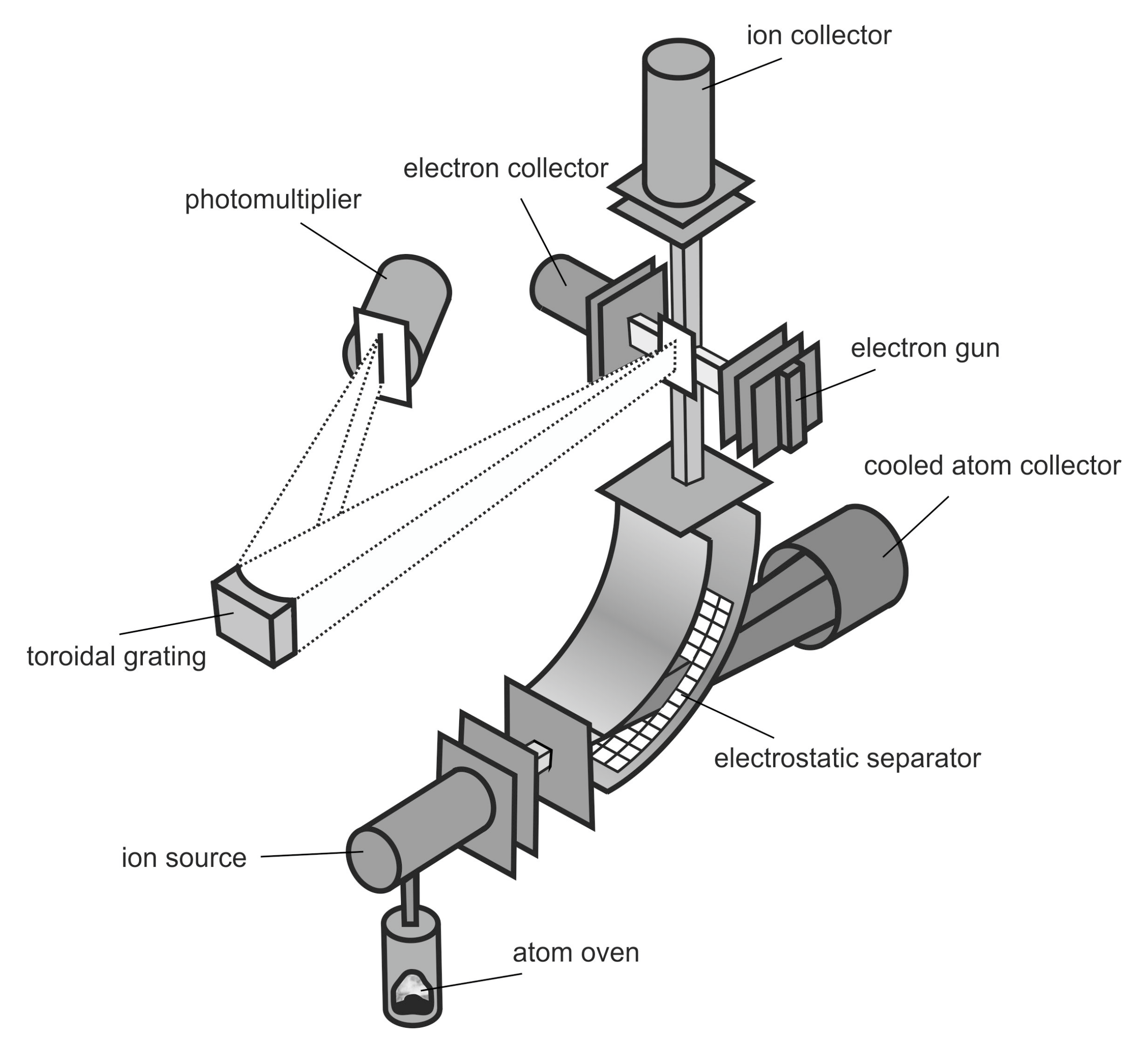 ion collector

electron collector

photomultiplier

electron gun

cooled atom collector

toroidal grating

electrostatic separator

ion source

atom oven