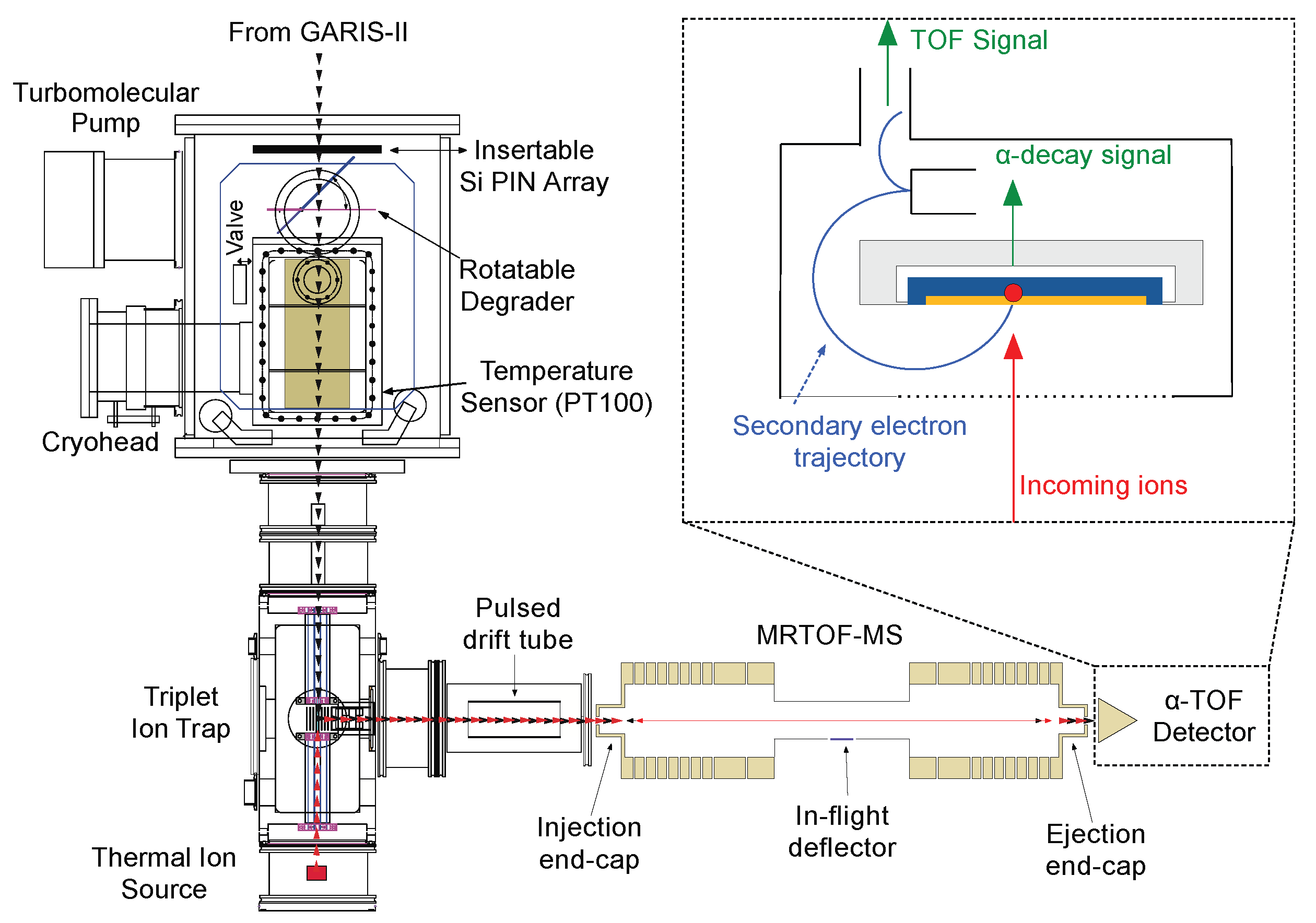 From GARIS-II

Turbomolecular Pump

Insertable Si PIN Array

Valve

Rotatable Degrader

Temperature Sensor (PT100)

Cryohead

TOF Signal

α-decay signal

Secondary electron trajectory

Incoming ions

Pulsed drift tube

MRTOF-MS

Triplet Ion Trap

α-TOF Detector

Thermal Ion Source

Injection end-cap

In-flight deflector

Ejection end-cap