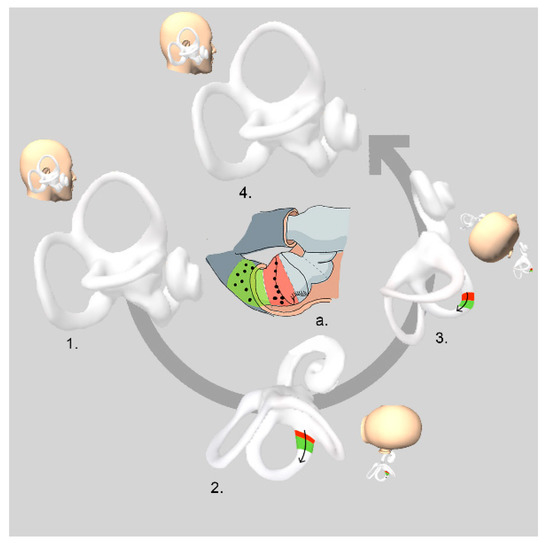 4.

1.

a.

3.

2.