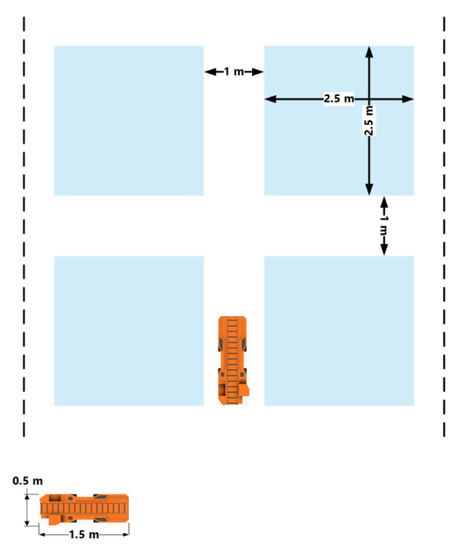 1 m
2.5 m
2.5 m
1 m
0.5 m
1.5 m