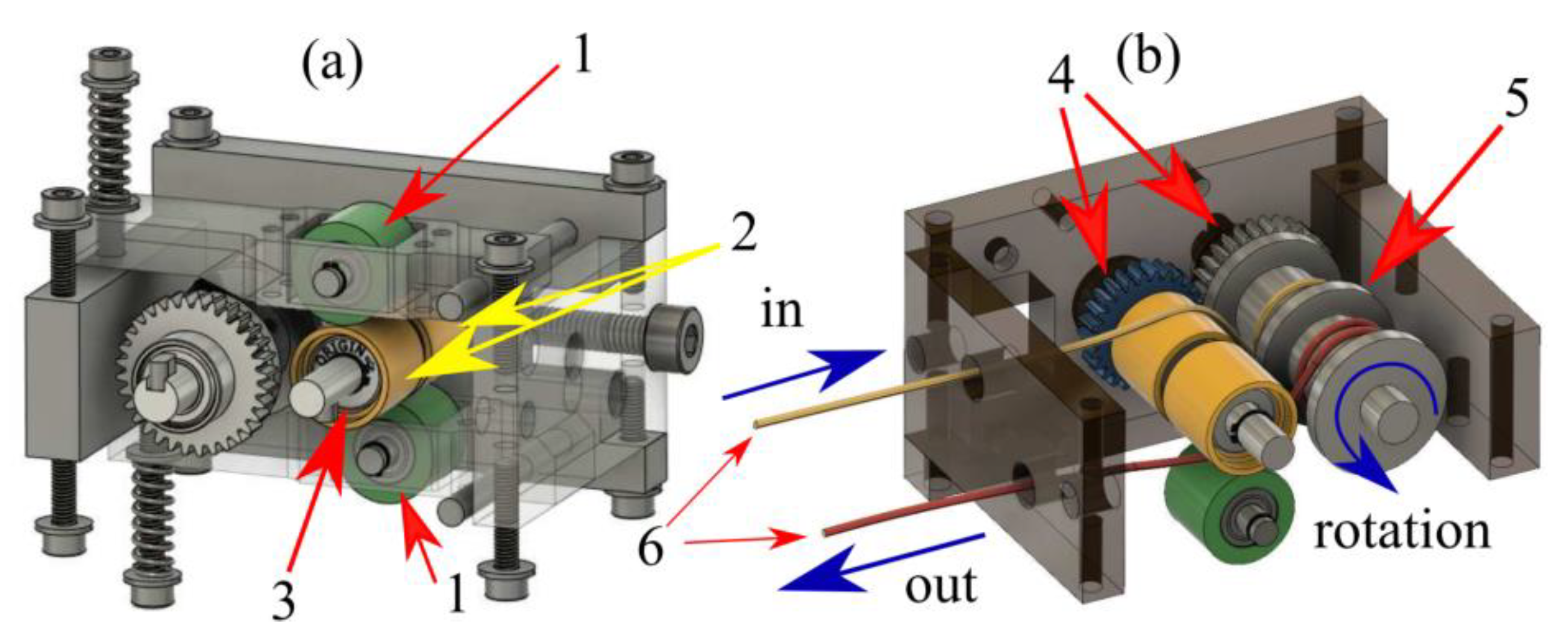 (a)
1
2
3
1
(b)
4
5
in
6
out
rotation