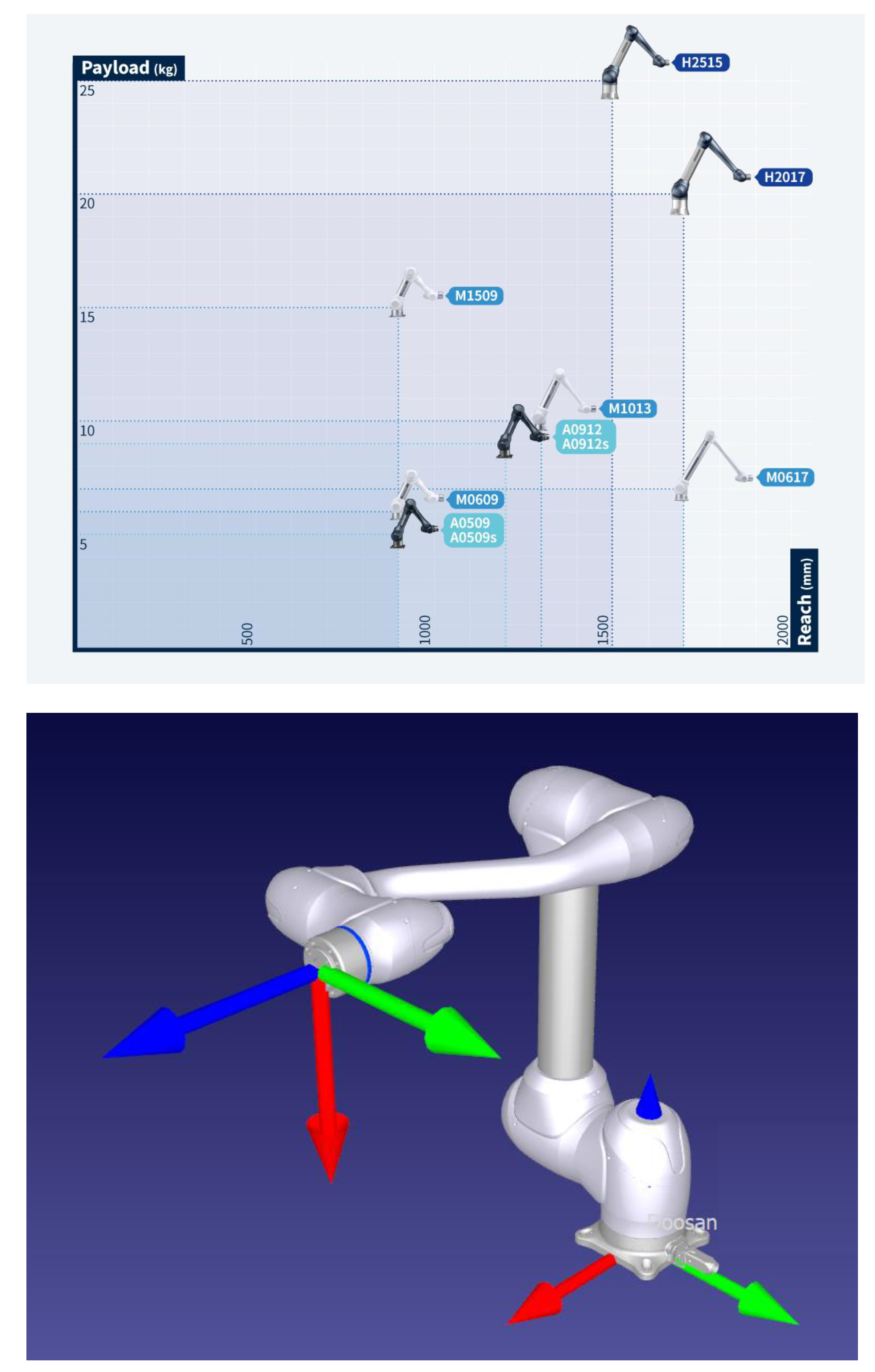 Payload (kg)

25

20

15

10

5

H2515

H2017

M1509

M1013

A0912
A0912s

M0617

M0609

A0509
A0509s

500

1000

1500

2000

Reach (mm)

Doosan