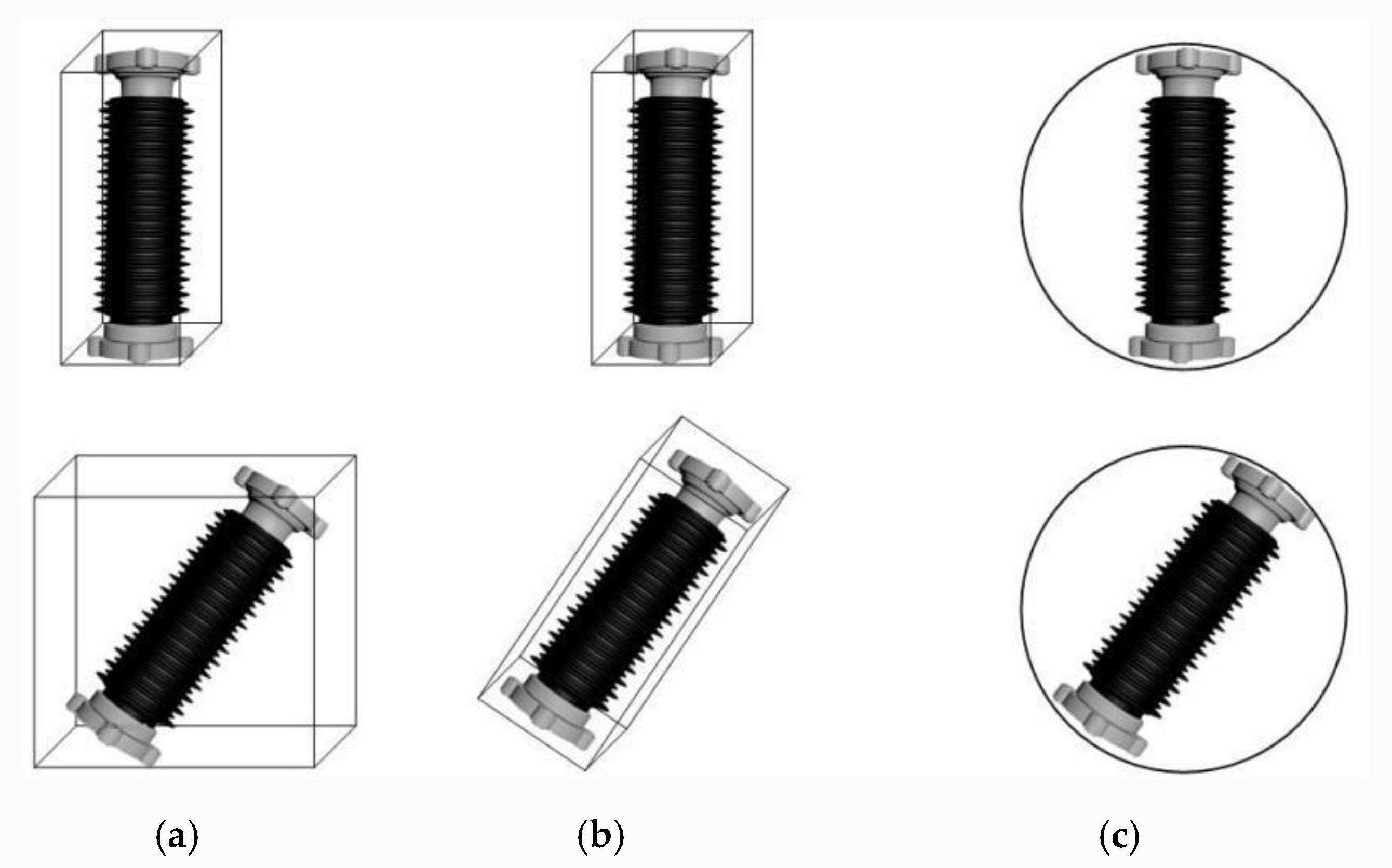 (a)

(b)

(c)