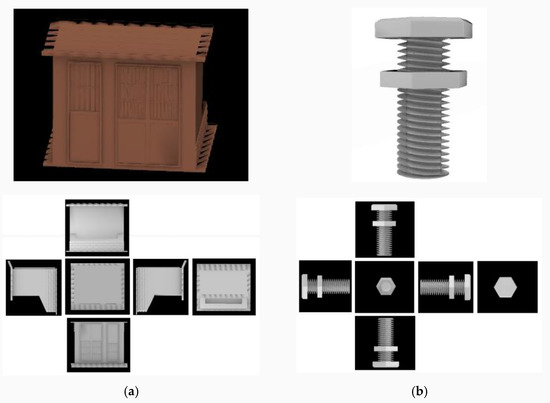 (a)

(b)