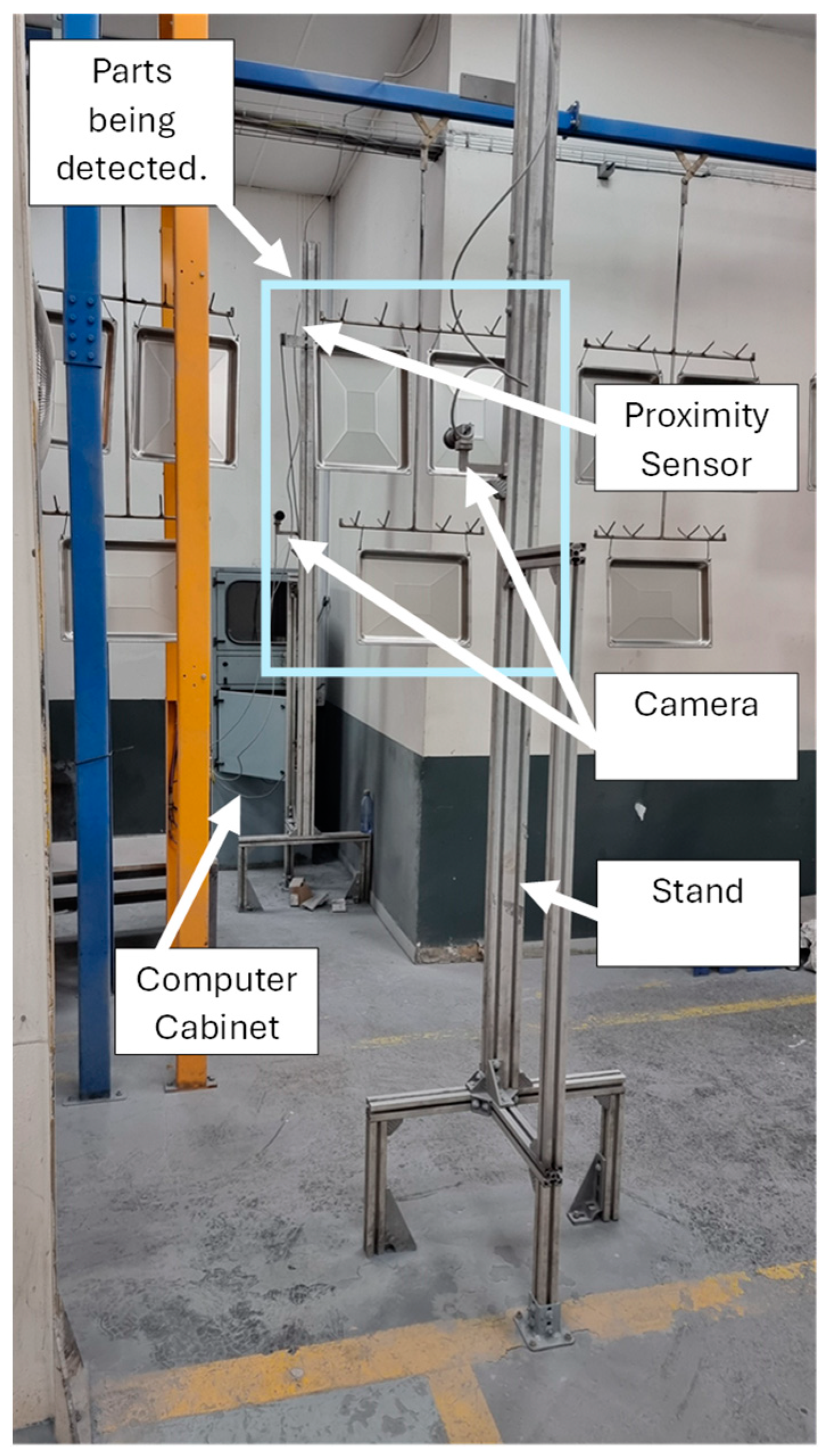 Parts being detected.

Proximity Sensor

Camera

Stand

Computer Cabinet