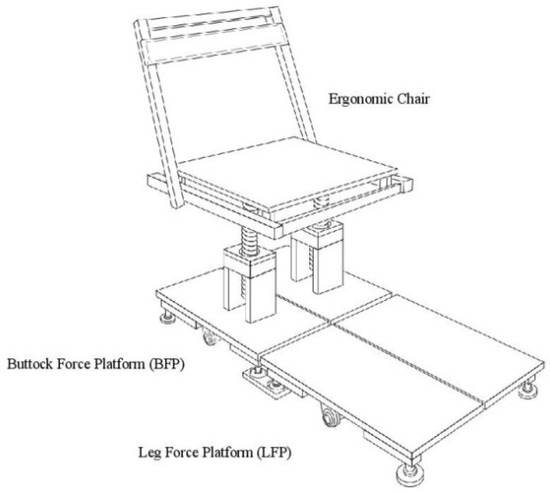 Ergonomic Chair

Buttock Force Platform (BFP)

Leg Force Platform (LFP)