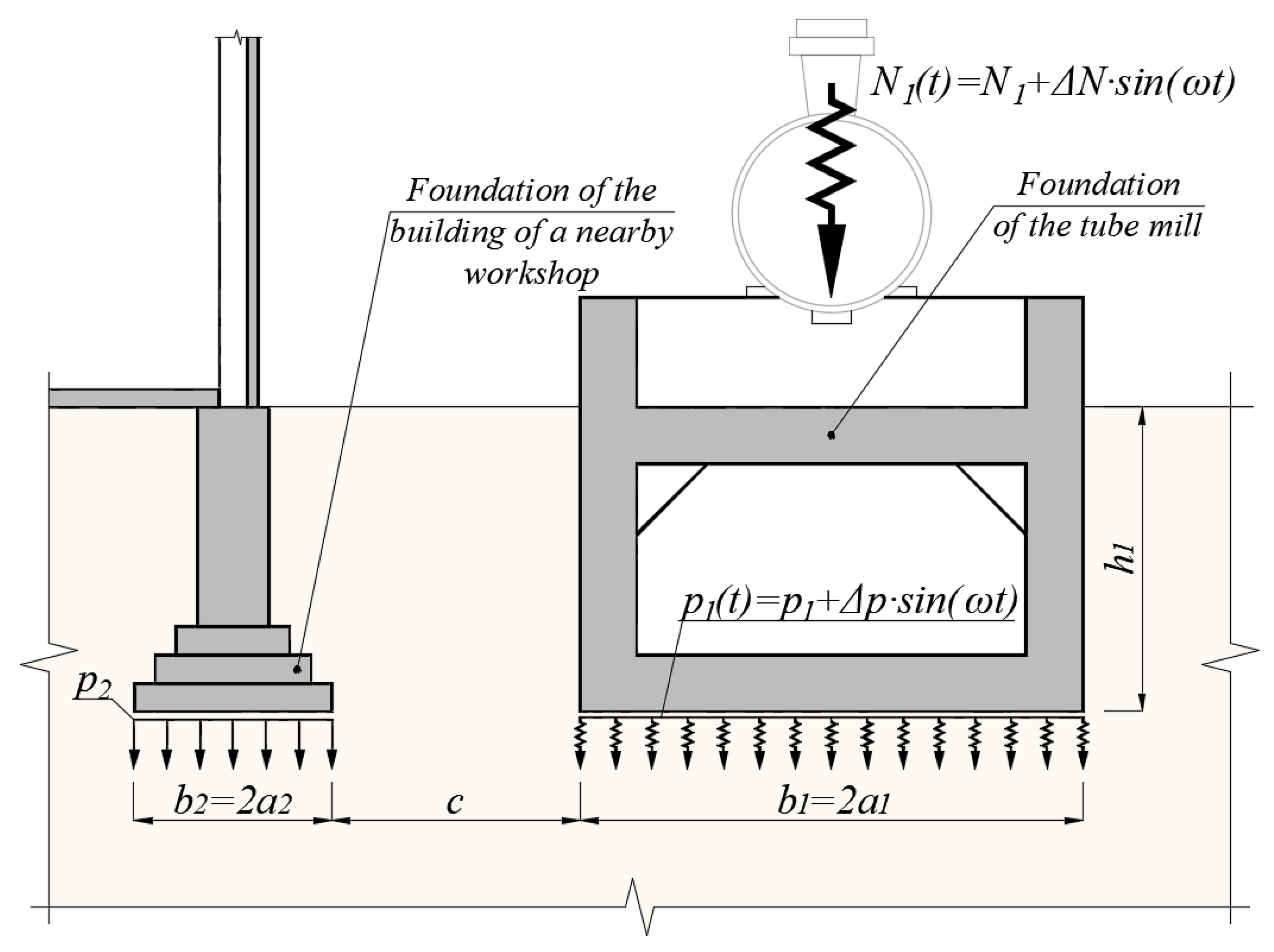 $N_1(t)=N_1+\Delta N\cdot sin(\omega t)$

Foundation of the building of a nearby workshop

Foundation of the tube mill

$h_1$

$p_1(t)=p_1+\Delta p\cdot sin(\omega t)$

$p_2$

$b_2=2a_2$

$c$

$b_1=2a_1$