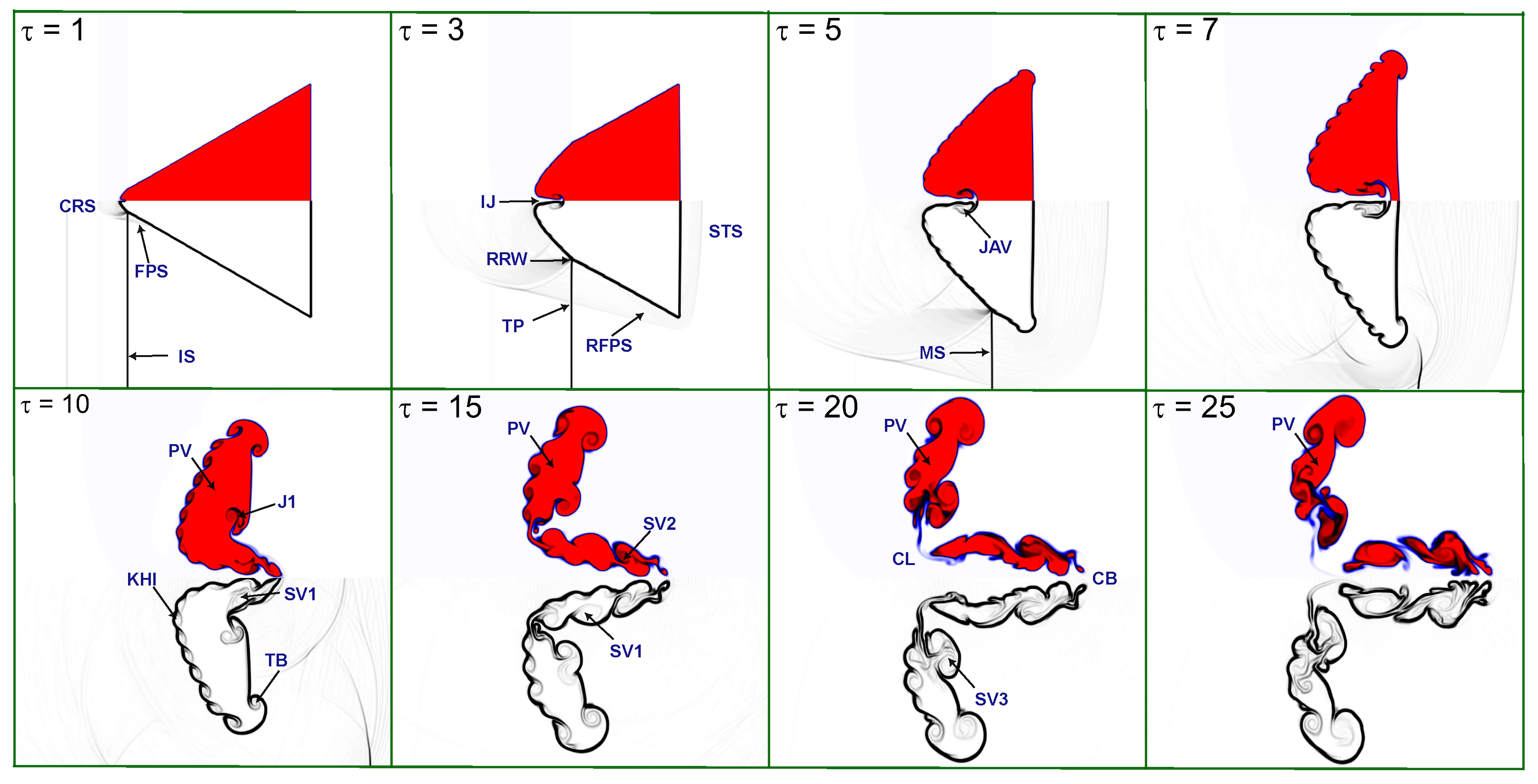 $\tau = 1$

CRS

FPS

IS

$\tau = 3$

IJ

STS

RRW

TP

RFPS

$\tau = 5$

JAV

MS

$\tau = 7$

$\tau = 10$

PV

J1

KHI

SV1

TB

$\tau = 15$

PV

SV2

SV1

$\tau = 20$

PV

CL

CB

SV3

$\tau = 25$

PV