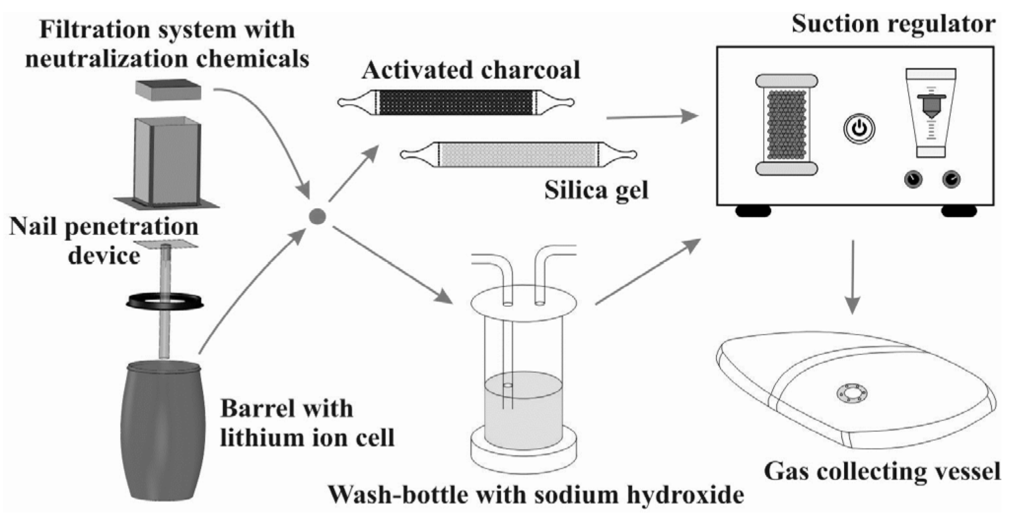 Filtration system with neutralization chemicals

Nail penetration device

Barrel with lithium ion cell

Activated charcoal

Silica gel

Wash-bottle with sodium hydroxide

Suction regulator

Gas collecting vessel