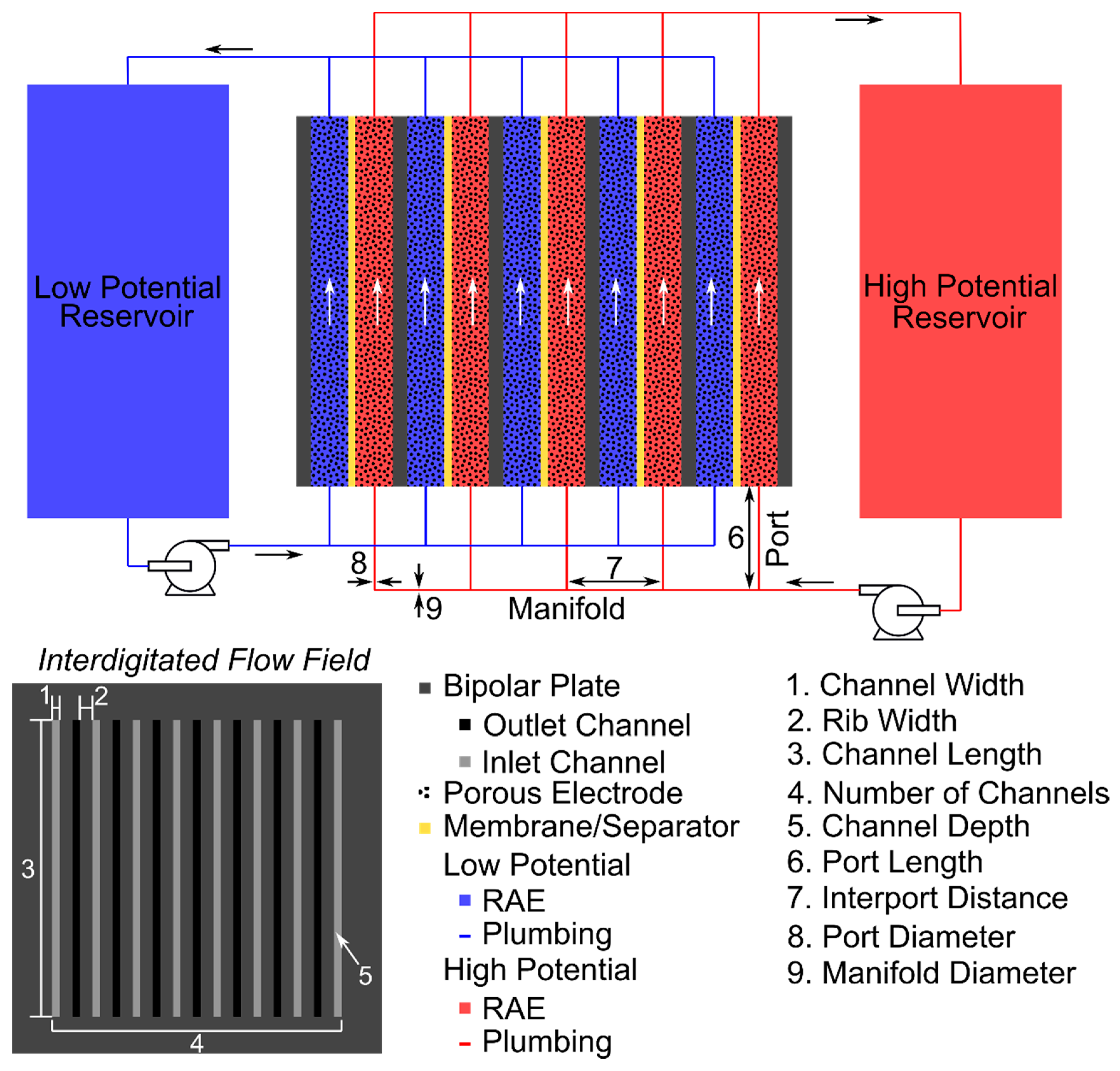 Low Potential Reservoir

High Potential Reservoir

6

Port

8

7

9

Manifold

Interdigitated Flow Field

1

2

3

4

5

Bipolar Plate
Outlet Channel
Inlet Channel
Porous Electrode
Membrane/Separator
Low Potential
RAE
Plumbing
High Potential
RAE
Plumbing

1. Channel Width
2. Rib Width
3. Channel Length
4. Number of Channels
5. Channel Depth
6. Port Length
7. Interport Distance
8. Port Diameter
9. Manifold Diameter