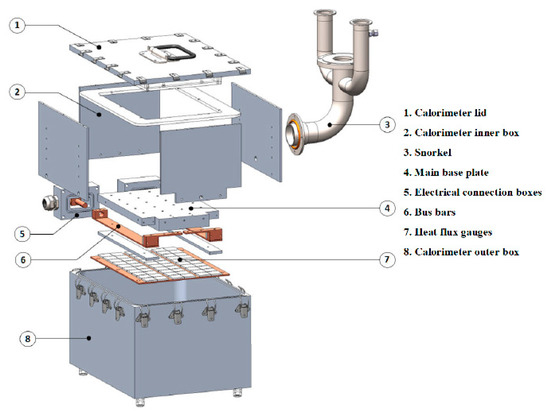 1

2

3

4

5

6

7

8

1. Calorimeter lid
2. Calorimeter inner box
3. Snorkel
4. Main base plate
5. Electrical connection boxes
6. Bus bars
7. Heat flux gauges
8. Calorimeter outer box