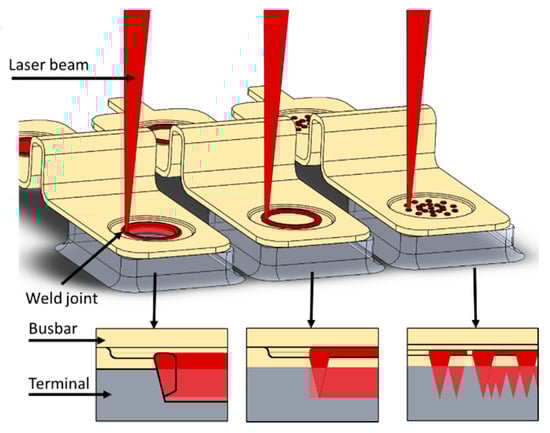 Laser beam

Weld joint

Busbar

Terminal