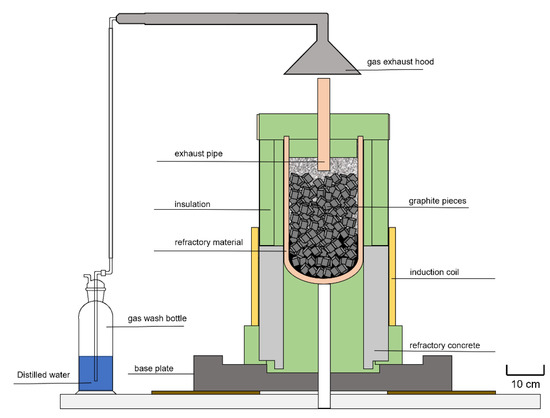 gas exhaust hood

exhaust pipe

insulation

graphite pieces

refractory material

induction coil

gas wash bottle

refractory concrete

Distilled water

base plate

10 cm