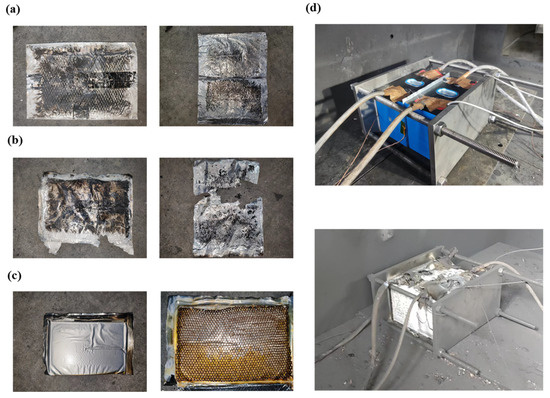 (a)

(b)

(c)

(d)