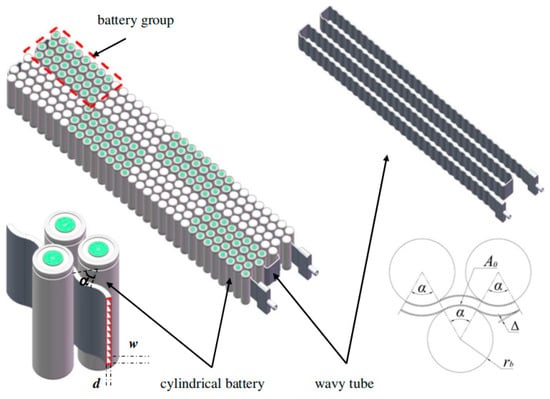 battery group

$\alpha$

$w$

$d$

cylindrical battery

wavy tube

$A_0$

$\alpha$

$\alpha$

$\alpha$

$\Delta$

$r_b$