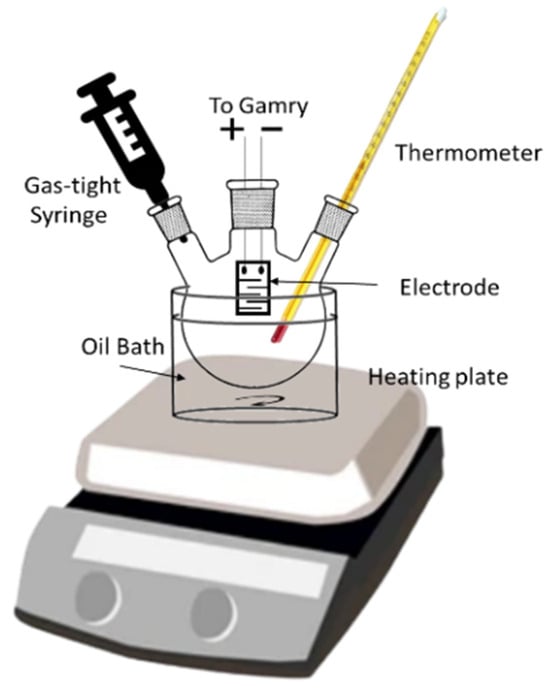 To Gamry
+ −
Thermometer
Gas-tight Syringe
Electrode
Oil Bath
Heating plate