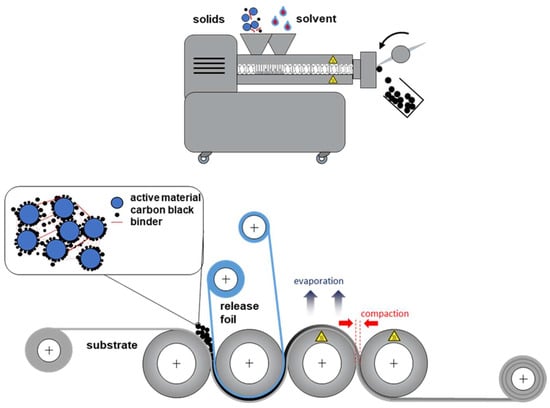 solids
solvent

active material
carbon black
binder

release foil

evaporation

compaction

substrate