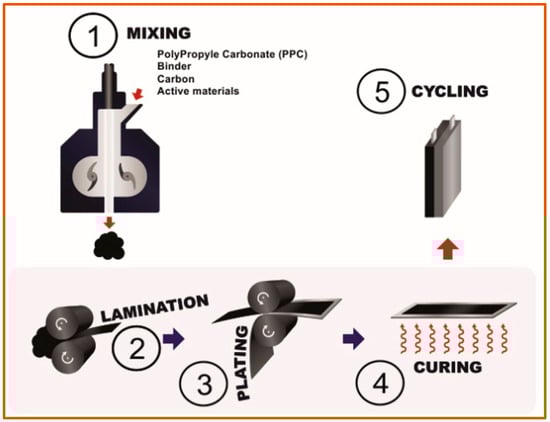 1 MIXING

PolyPropyle Carbonate (PPC)
Binder
Carbon
Active materials

5 CYCLING

LAMINATION
2

3 PLATING

4 CURING