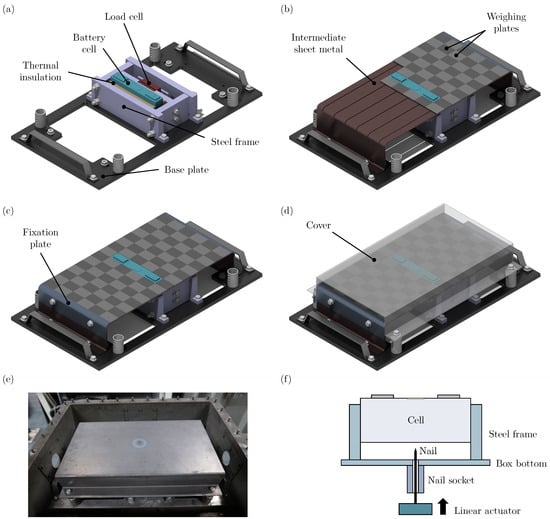 (a)

Load cell

Battery cell

Thermal insulation

Steel frame

Base plate

(b)

Weighing plates

Intermediate sheet metal

(c)

Fixation plate

(d)

Cover

(e)

(f)

Cell

Steel frame

Nail

Box bottom

Nail socket

Linear actuator