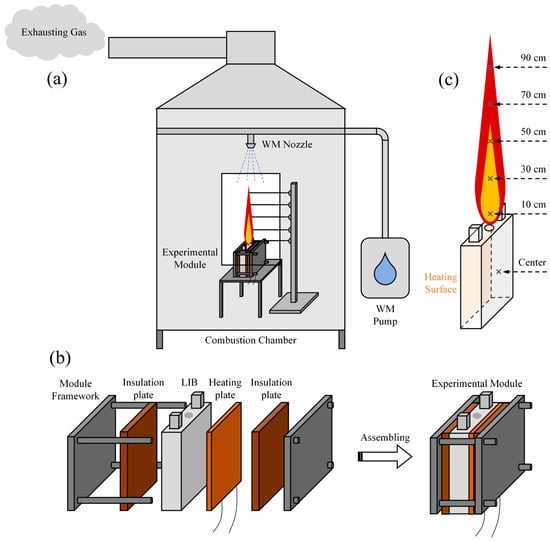 Exhausting Gas

(a)

WM Nozzle

Experimental Module

WM Pump

Combustion Chamber

(c)

90 cm

70 cm

50 cm

30 cm

10 cm

Center

Heating Surface

(b)

Module Framework

Insulation plate

LIB

Heating plate

Insulation plate

Assembling

Experimental Module