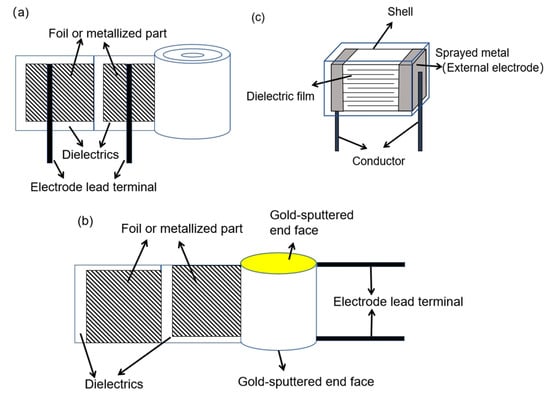 (a)

Foil or metallized part

Dielectrics

Electrode lead terminal

(c)

Shell

Sprayed metal
(External electrode)

Dielectric film

Conductor

(b)

Foil or metallized part

Gold-sputtered end face

Electrode lead terminal

Dielectrics

Gold-sputtered end face