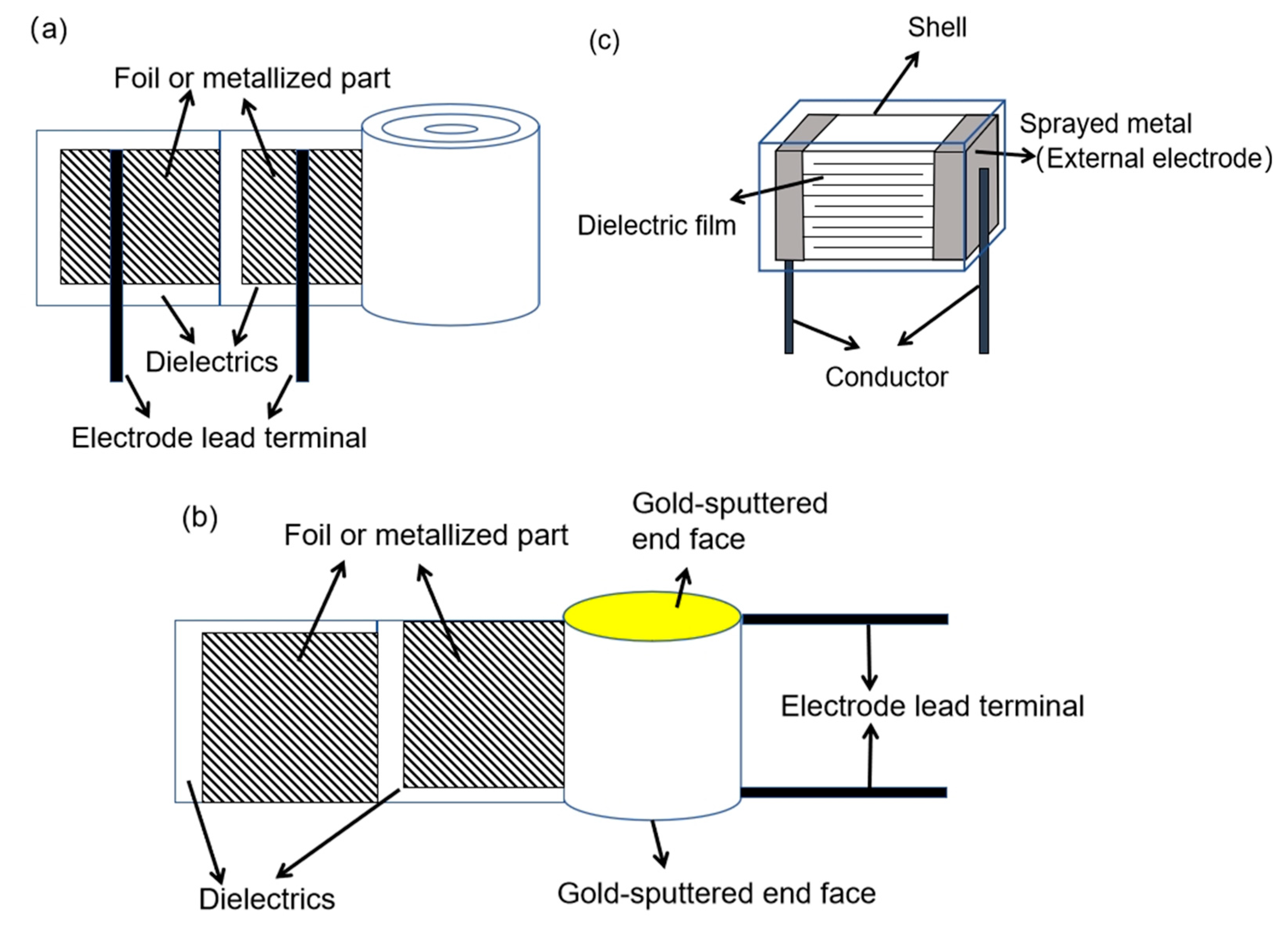 (a)

Foil or metallized part

Dielectrics

Electrode lead terminal

(c)

Shell

Sprayed metal (External electrode)

Dielectric film

Conductor

(b)

Foil or metallized part

Gold-sputtered end face

Electrode lead terminal

Dielectrics

Gold-sputtered end face