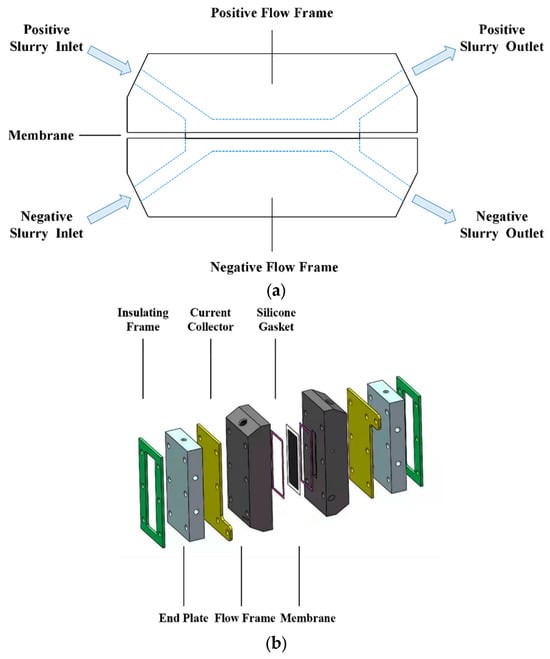 Positive Flow Frame

Positive Slurry Inlet

Positive Slurry Outlet

Membrane

Negative Slurry Inlet

Negative Slurry Outlet

Negative Flow Frame

(a)

Insulating Frame

Current Collector

Silicone Gasket

End Plate

Flow Frame

Membrane

(b)