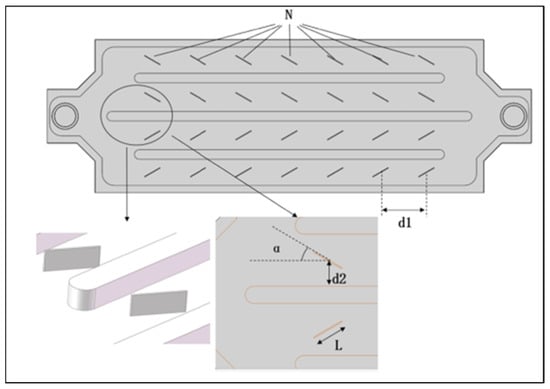 N

d1

α

d2

L